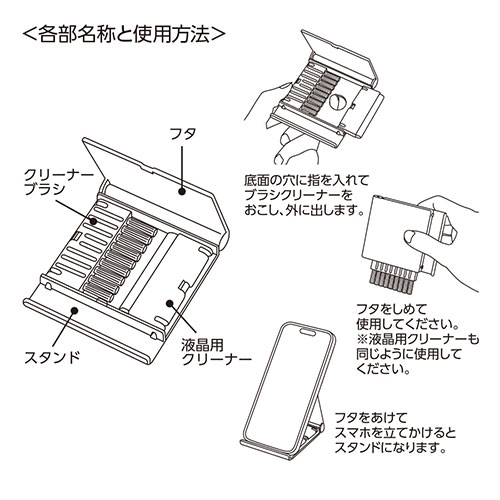 <各部名称と使用方法>

フタ

クリーナーブラシ

スタンド

液晶用クリーナー

底面の穴に指を入れてブラシクリーナーをおこし、外に出します。

フタをしめて使用してください。
※液晶用クリーナーも同じように使用してください。

フタをあけてスマホを立てかけるとスタンドになります。