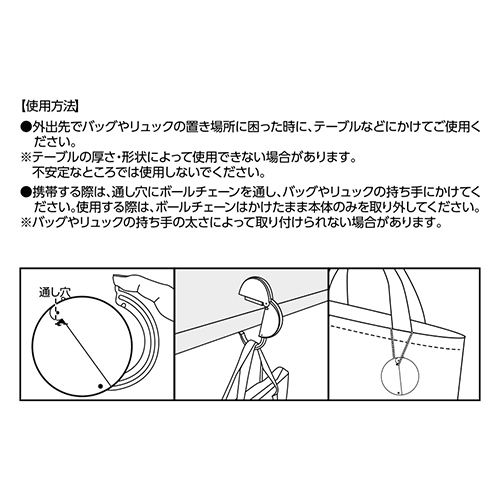 【使用方法】
●外出先でバッグやリュックの置き場所に困った時に、テーブルなどにかけてご使用ください。
※テーブルの厚さ・形状によって使用できない場合があります。
不安定なところでは使用しないでください。
●携帯する際は、通し穴にボールチェーンを通し、バッグやリュックの持ち手にかけてください。使用する際は、ボールチェーンはかけたまま本体のみを取り外してください。
※バッグやリュックの持ち手の太さによって取り付けられない場合があります。

通し穴