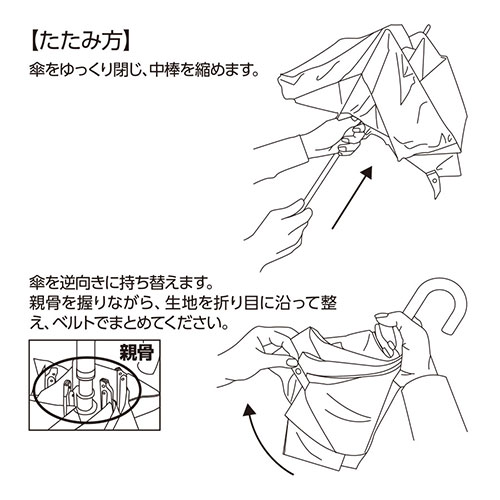 【たたみ方】
傘をゆっくり閉じ、中棒を縮めます。

傘を逆向きに持ち替えます。
親骨を握りながら、生地を折り目に沿って整え、ベルトでまとめてください。

親骨