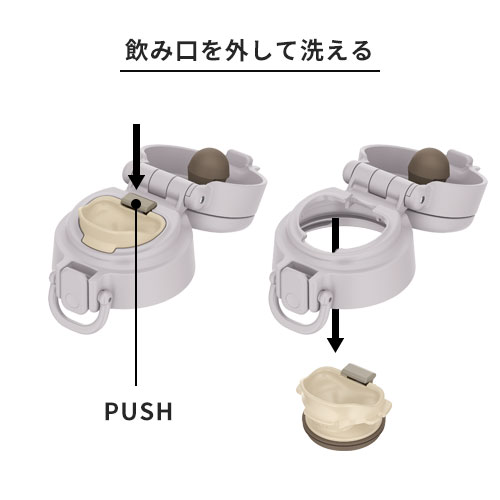 飲み口を外して洗える

PUSH