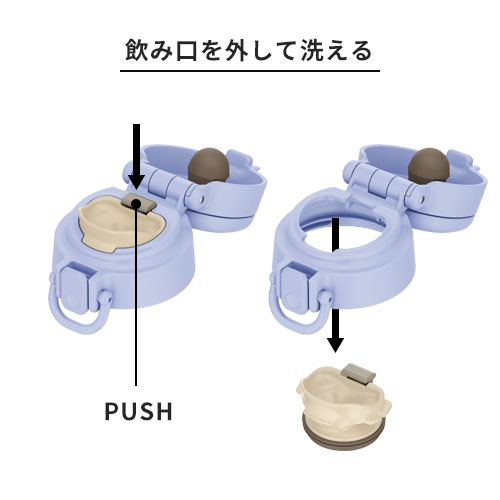 飲み口を外して洗える

PUSH