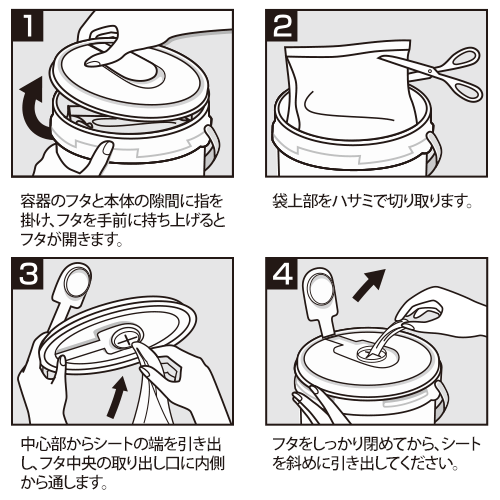 1

容器のフタと本体の隙間に指を掛け、フタを手前に持ち上げるとフタが開きます。

2

袋上部をハサミで切り取ります。

3

中心部からシートの端を引き出し、フタ中央の取り出し口に内側から通します。

4

フタをしっかり閉めてから、シートを斜めに引き出してください。