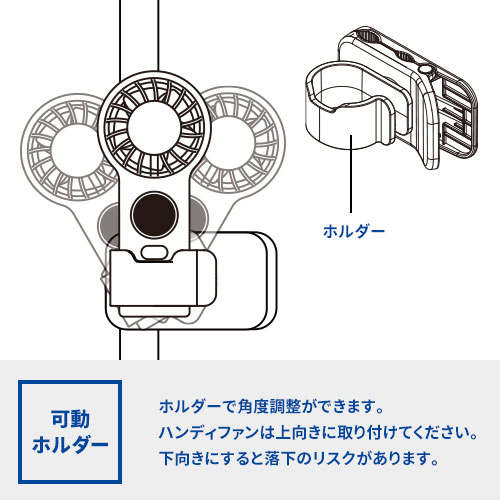 ホルダー

可動
ホルダー

ホルダーで角度調整ができます。
ハンディファンは上向きに取り付けてください。
下向きにすると落下のリスクがあります。