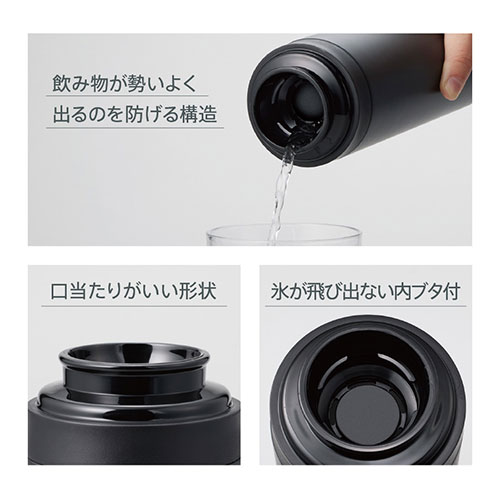 飲み物が勢いよく
出るのを防げる構造

口当たりがいい形状

氷が飛び出ない内ブタ付