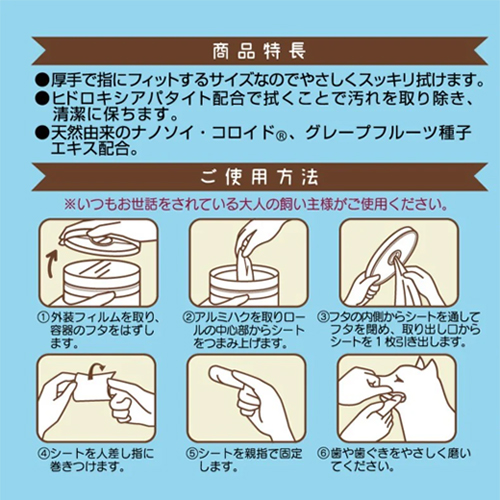 商品特長

●厚手で指にフィットするサイズなのでやさしくスッキリ拭けます。

●ヒドロキシアパタイト配合で拭くことで汚れを取り除き、清潔に保ちます。

●天然由来のナノソイ・コロイド®、グレープフルーツ種子エキス配合。

ご使用方法

※いつもお世話をされている大人の飼い主様がご使用ください。

①外装フィルムを取り、容器のフタをはずします。

②アルミハクを取りロールの中心部からシートをつまみ上げます。

③フタの内側からシートを通してフタを閉め、取り出し口からシートを１枚引き出します。

④シートを人差し指に巻きつけます。

⑤シートを親指で固定します。

⑥歯や歯ぐきをやさしく磨いてください。