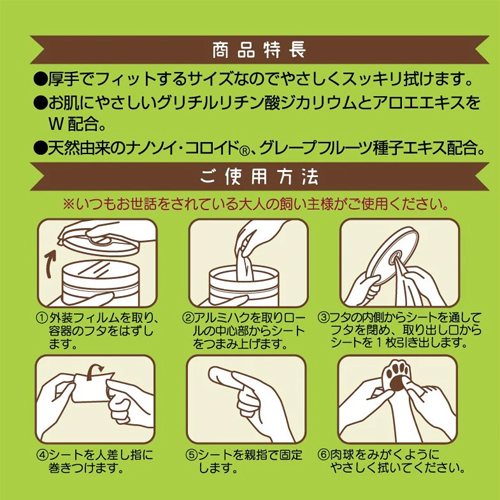 商品特長

●厚手でフィットするサイズなのでやさしくスッキリ拭けます。

●お肌にやさしいグリチルリチン酸ジカリウムとアロエエキスをW配合。

●天然由来のナノソイ・コロイド®、グレープフルーツ種子エキス配合。

ご使用方法

※いつもお世話をされている大人の飼い主様がご使用ください。

①外装フィルムを取り、容器のフタをはずします。

②アルミハクを取りロールの中心部からシートをつまみ上げます。

③フタの内側からシートを通してフタを閉め、取り出し口からシートを1枚引き出します。

④シートを人差し指に巻きつけます。

⑤シートを親指で固定します。

⑥肉球をみがくようにやさしく拭いてください。