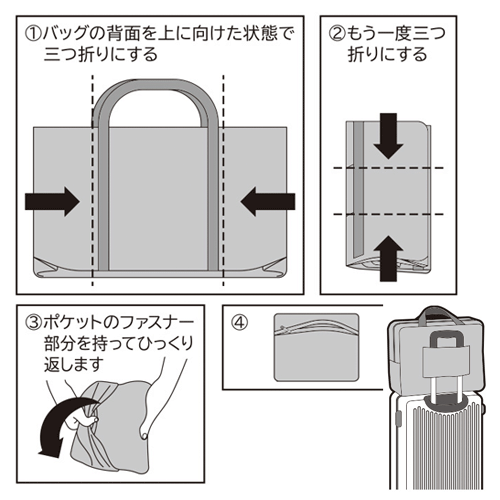 ①バッグの背面を上に向けた状態で三つ折りにする

②もう一度三つ折りにする

③ポケットのファスナー部分を持ってひっくり返します

④