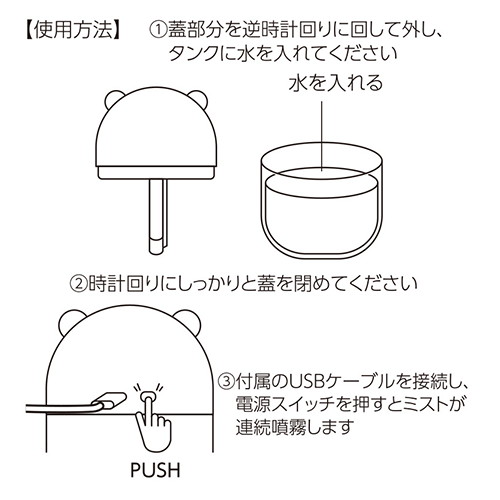 【使用方法】 ①蓋部分を逆時計回りに回して外し、タンクに水を入れてください

水を入れる

②時計回りにしっかりと蓋を閉めてください

③付属のUSBケーブルを接続し、電源スイッチを押すとミストが連続噴霧します

PUSH