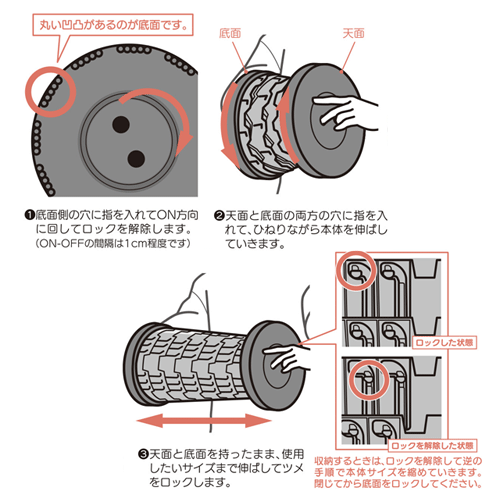 丸い凹凸があるのが底面です。

底面

天面

❶底面側の穴に指を入れてON方向に回してロックを解除します。
（ON-OFFの間隔は1cm程度です）

❷天面と底面の両方の穴に指を入れて、ひねりながら本体を伸ばしていきます。

ロックした状態

ロックを解除した状態

❸天面と底面を持ったまま、使用したいサイズまで伸ばしてツメをロックします。

収納するときは、ロックを解除して逆の手順で本体サイズを縮めていきます。閉じてから底面をロックしてください。