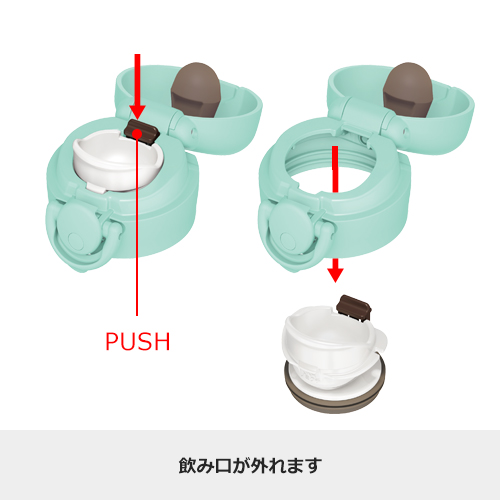 PUSH

飲み口が外れます