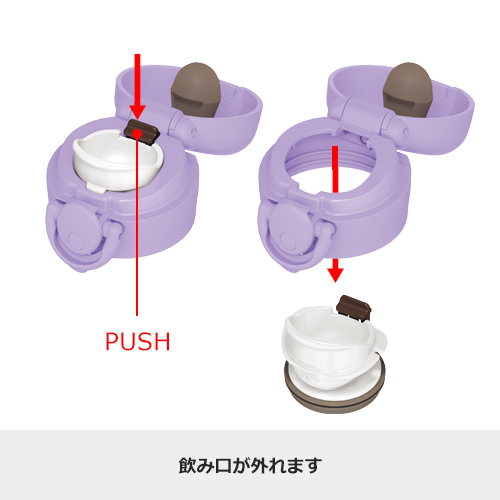 PUSH

飲み口が外れます