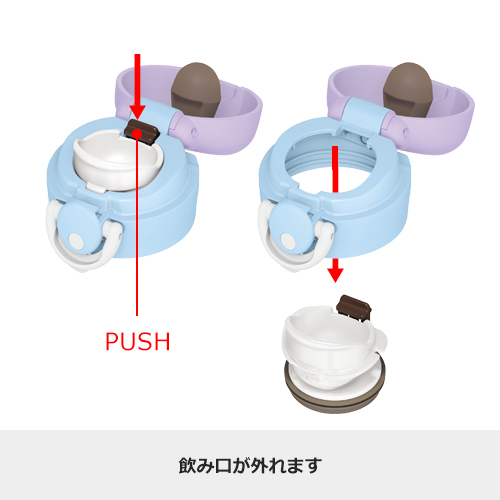 PUSH

飲み口が外れます